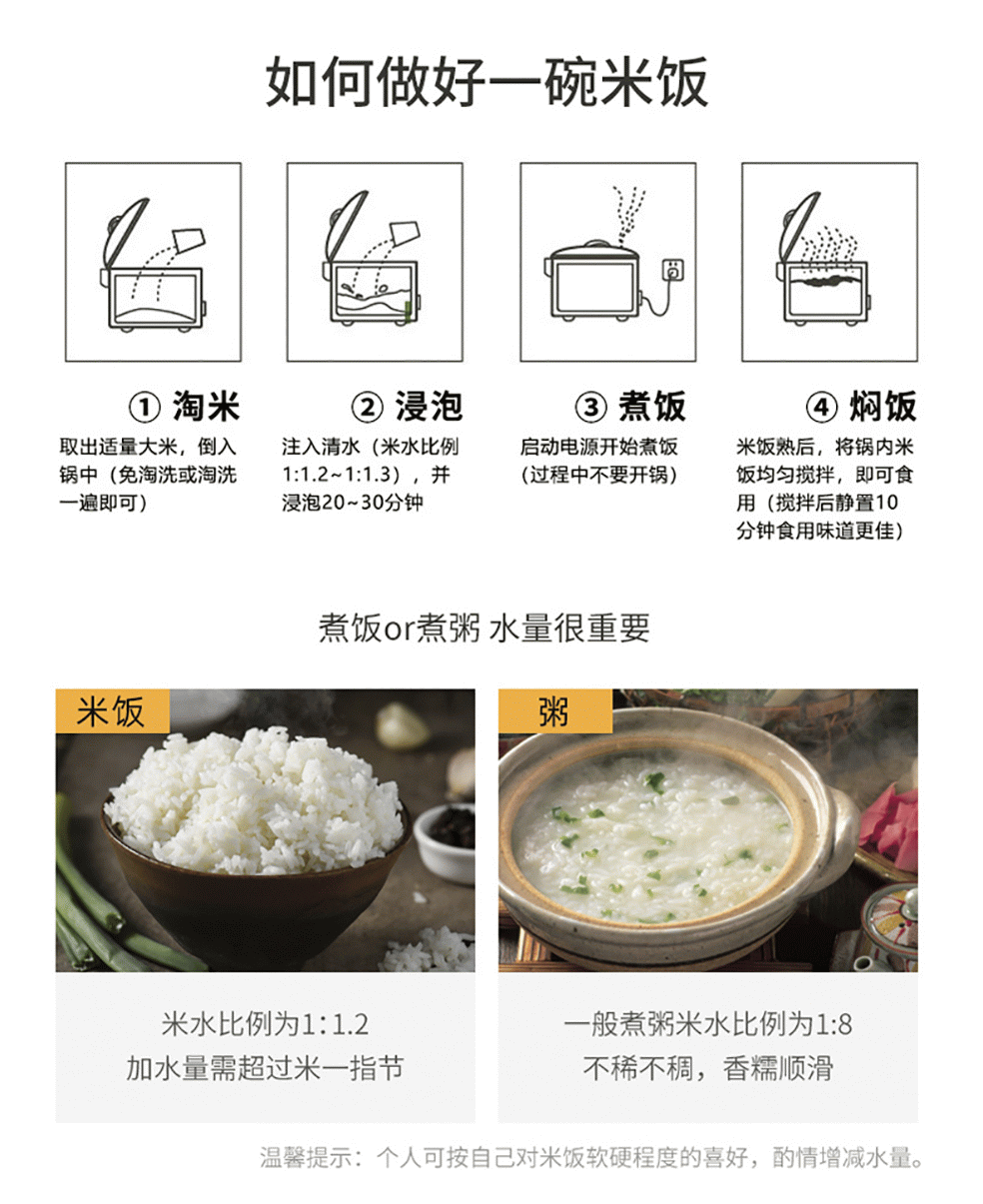 如何做好一碗米饭

① 淘米
取出适量大米，倒入锅中（免淘洗或淘洗一遍即可）

② 浸泡
注入清水（米水比例1:1.2~1:1.3），并浸泡20~30分钟

③ 煮饭
启动电源开始煮饭（过程中不要开锅）

④ 焖饭
米饭熟后，将锅内米饭均匀搅拌，即可食用（搅拌后静置10分钟食用味道更佳）

煮饭or煮粥 水量很重要

米饭

米水比例为1:1.2
加水量需超过米一指节

粥

一般煮粥米水比例为1:8
不稀不稠，香糯顺滑

温馨提示：个人可按自己对米饭软硬程度的喜好，酌情增减水量。