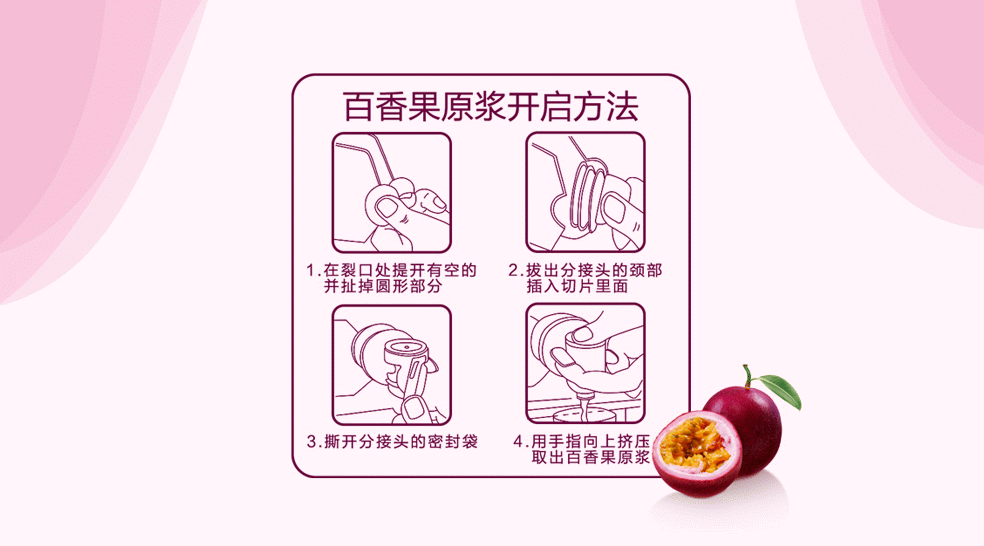 百香果原浆开启方法

1.在裂口处提开有空的并扯掉圆形部分

2.拔出分接头的颈部插入切片里面

3.撕开分接头的密封袋

4.用手指向上挤压取出百香果原浆